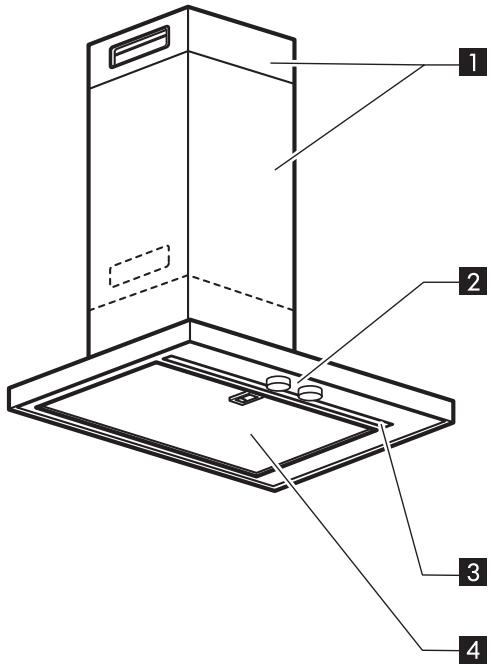 1
2
3
4