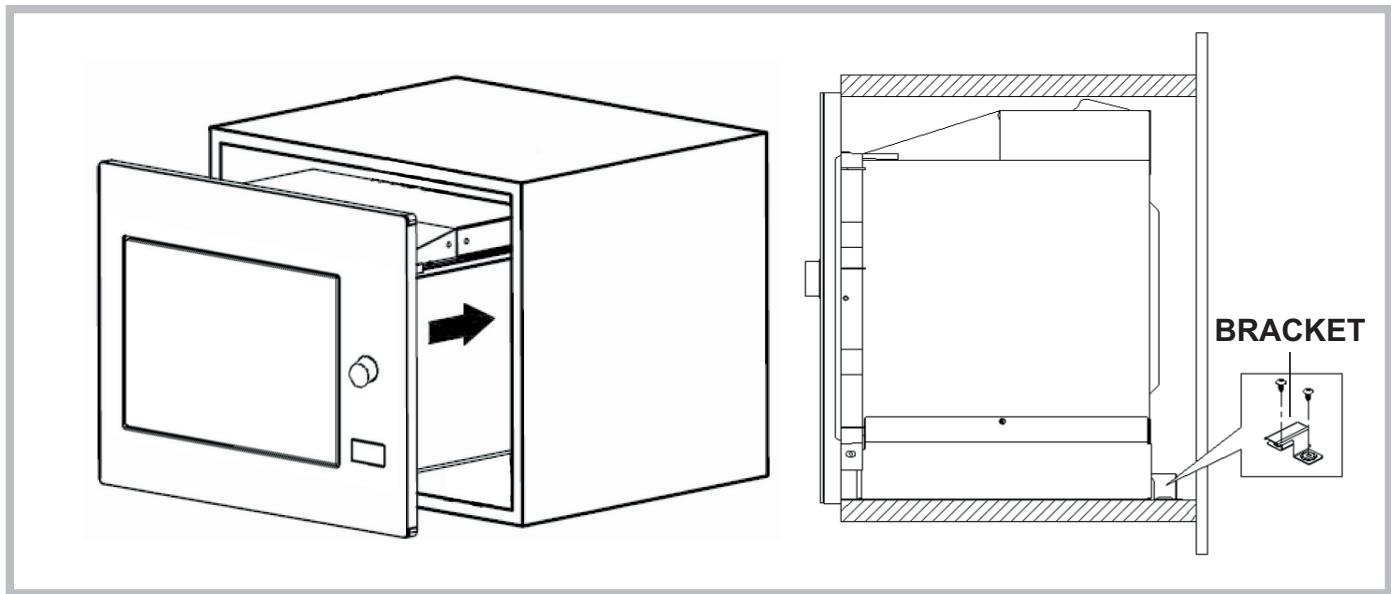 BRACKET