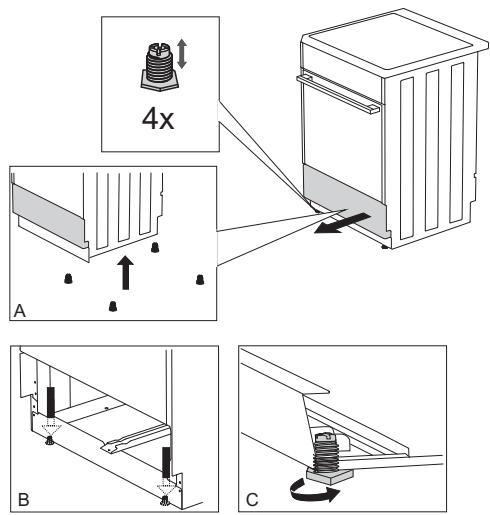 4x

A

B

C