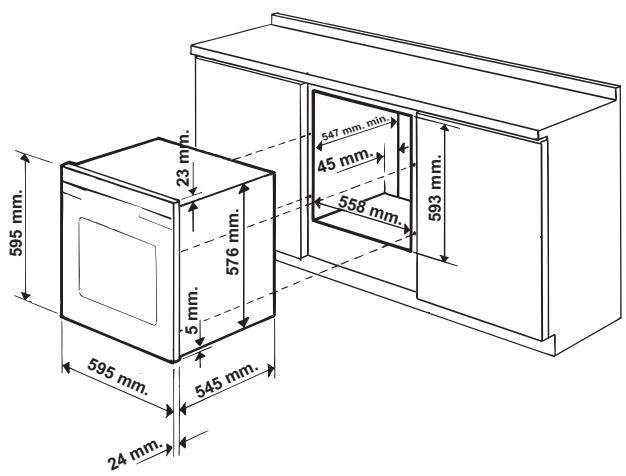 595 mm.
23 mm.
576 mm.
5 mm.
595 mm.
545 mm.
24 mm.
547 mm. min.
45 mm.
558 mm.
593 mm.