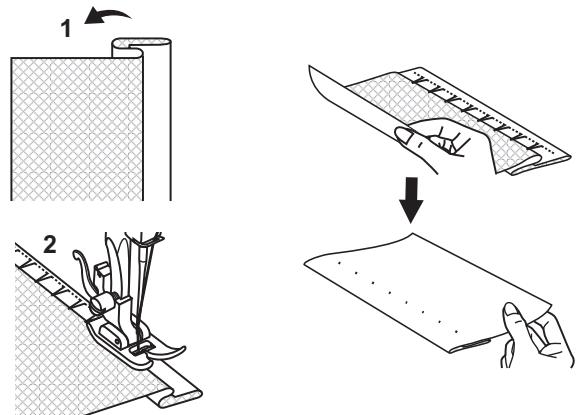 1

2