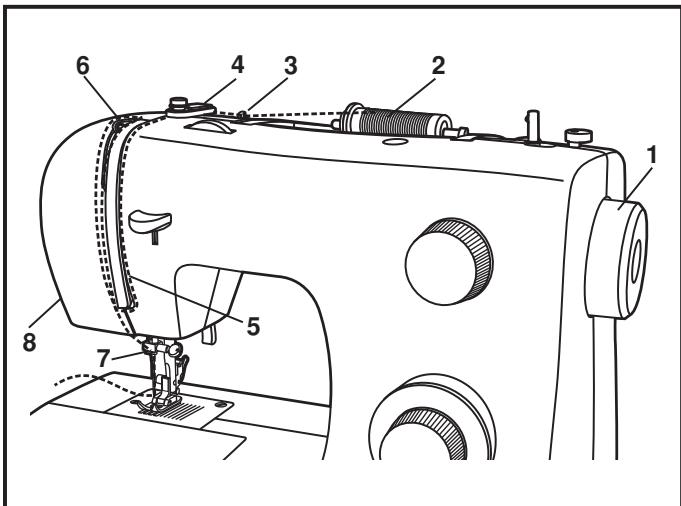 6
4
3
2
1
5
8
7