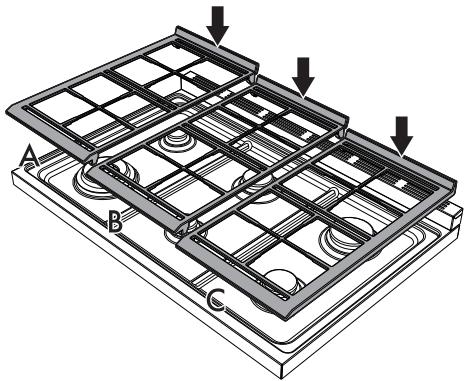 A
B
C