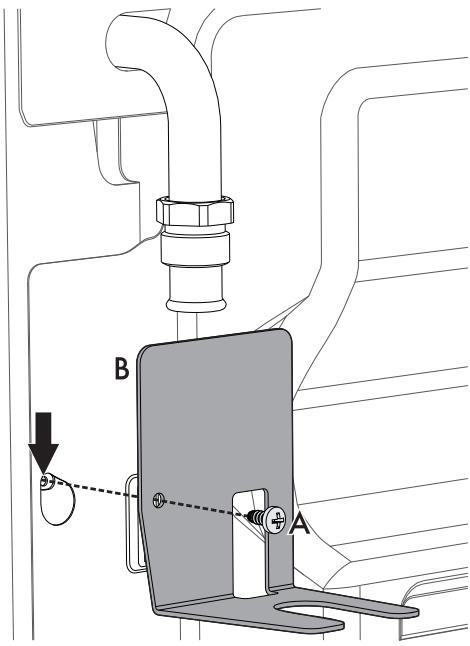 B
A