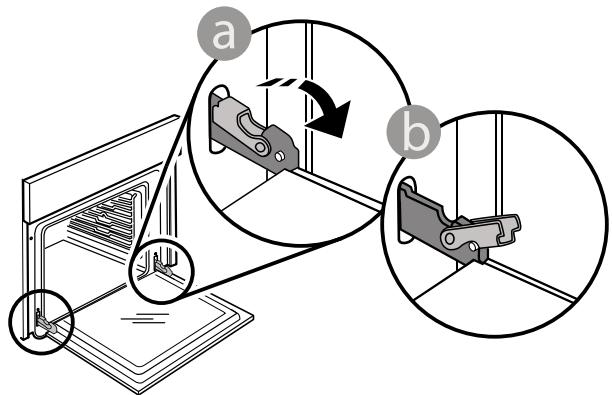 a

b