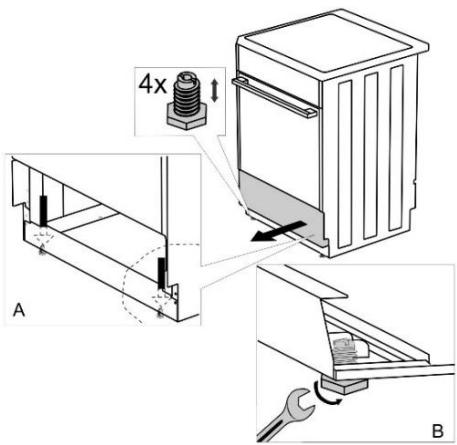 4x

A

B