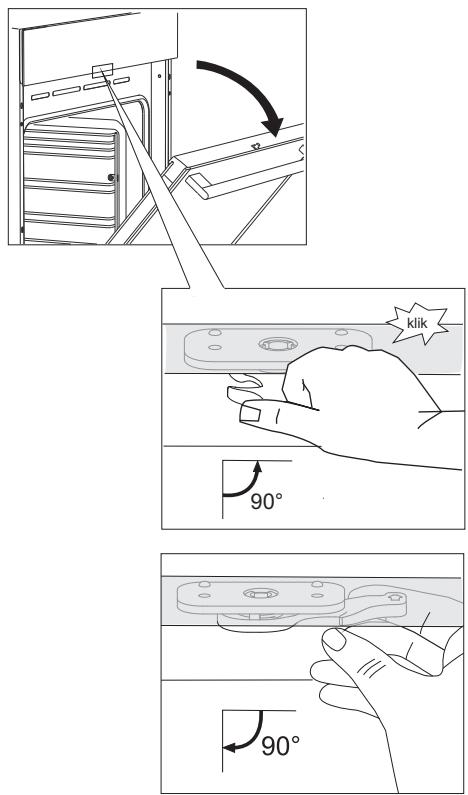 klik

90°

90°