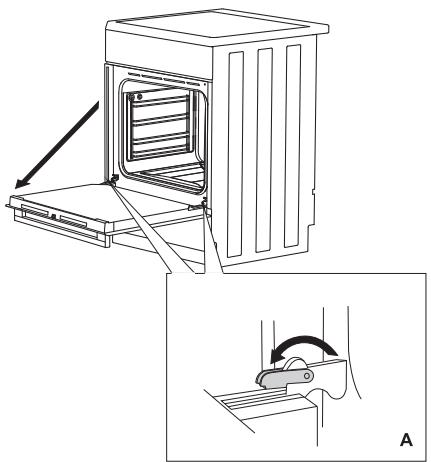 A