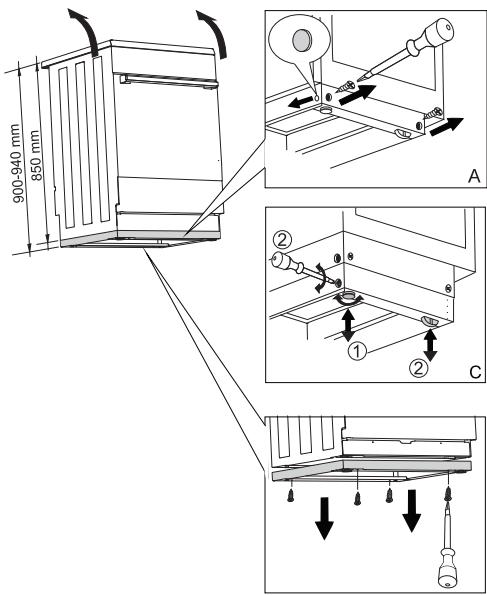 900-940 mm
850 mm

A

2
1
2
C