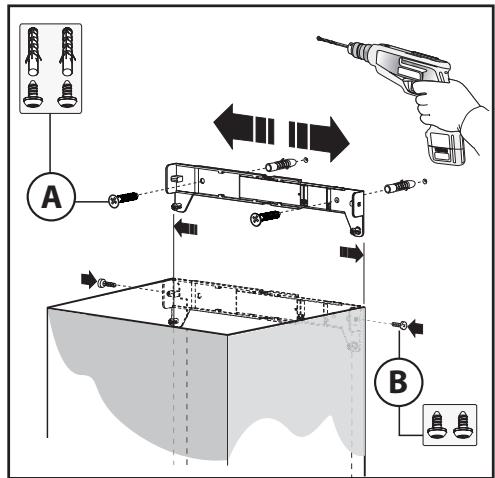 A

B