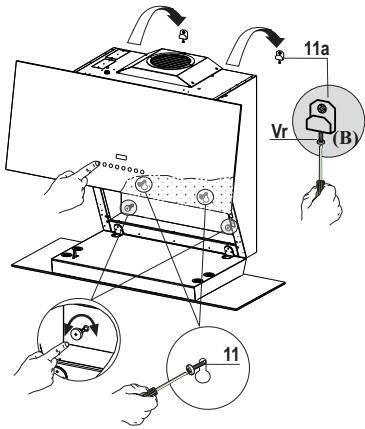 11a
Vr
(B)
11