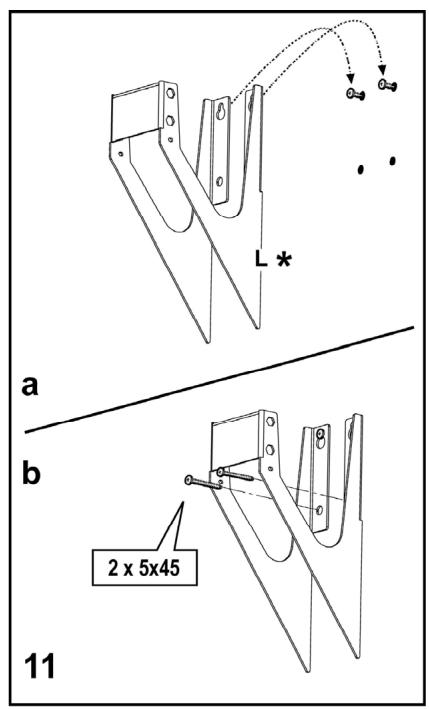 L *

a

b

2 x 5x45

11