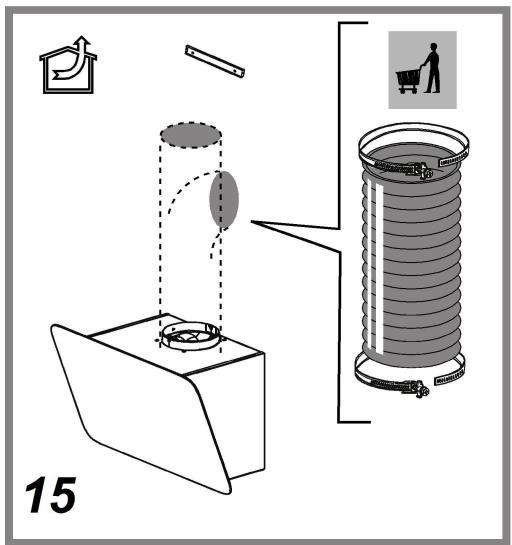 15