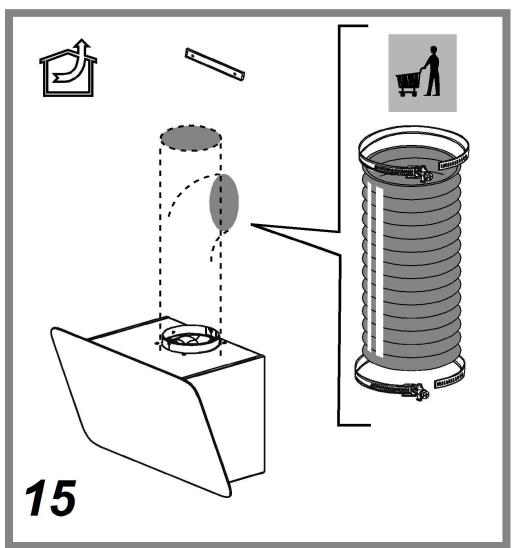 15