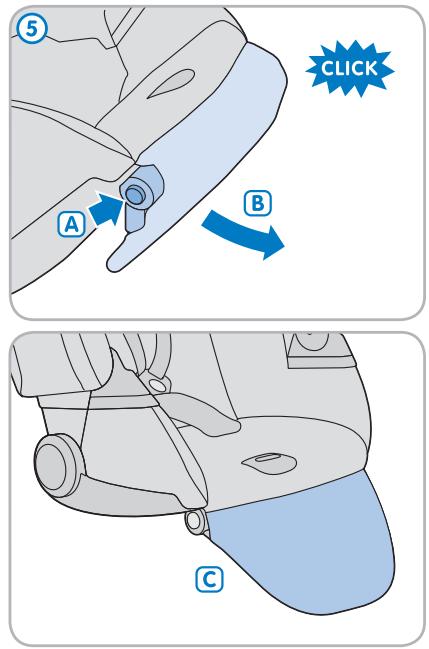 5

CLICK

A

B

C