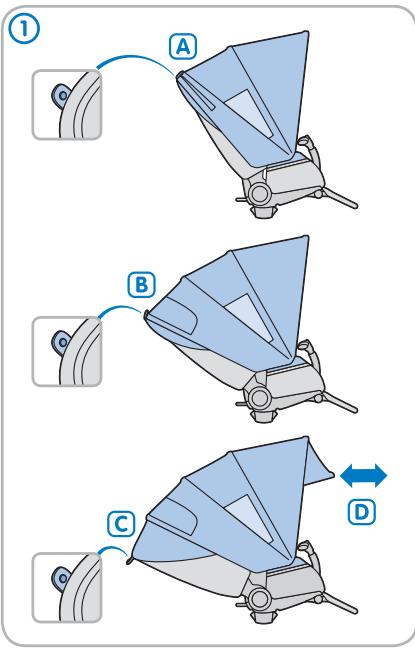 1
A
B
C
D