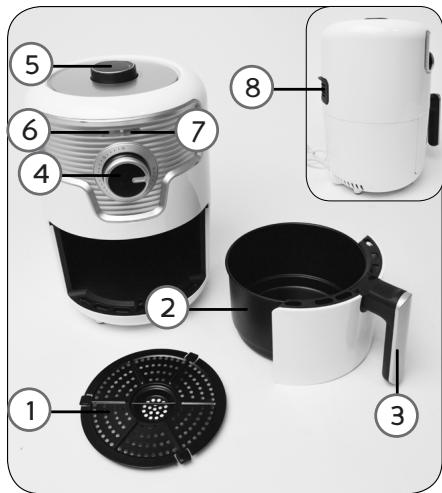 5
8
6
7
4
2
1
3