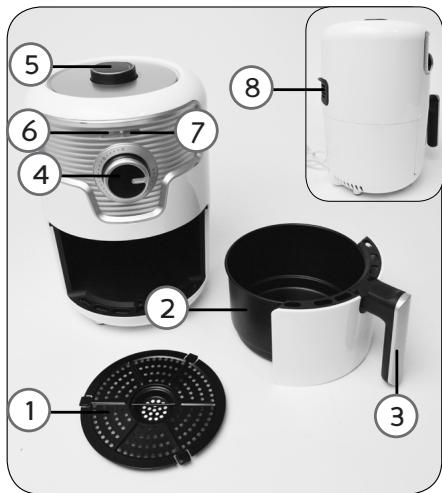 5
8
6
7
4
2
1
3