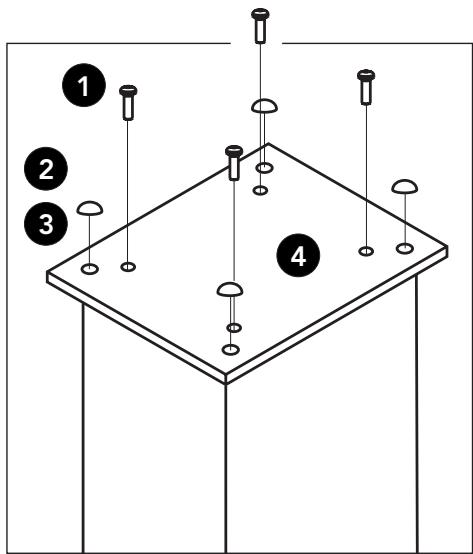 1

2

3

4