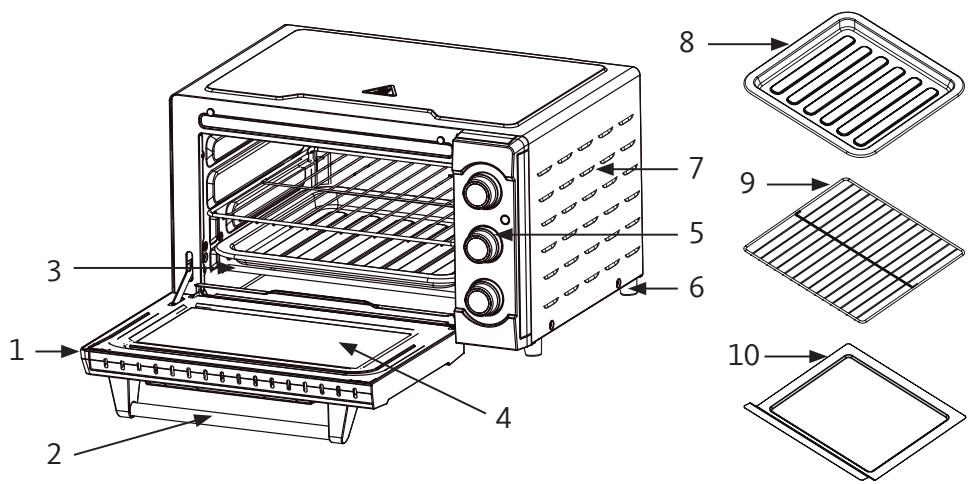 8
7
9
5
3
6
1
10
4
2