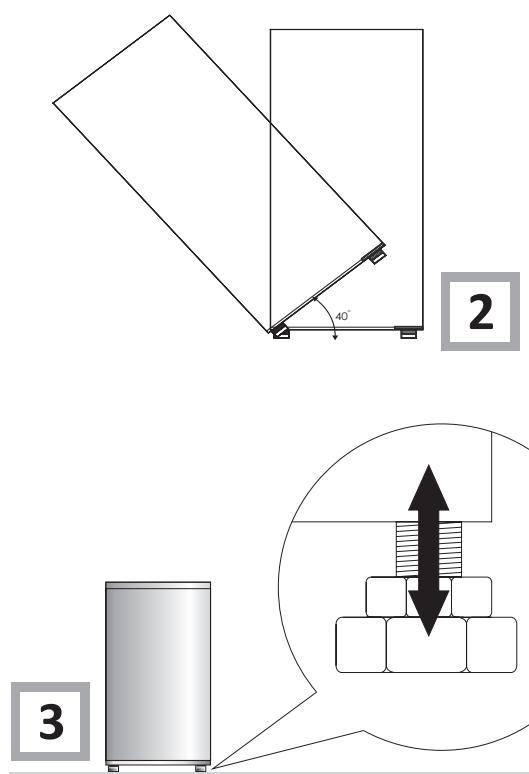 40°
2
3