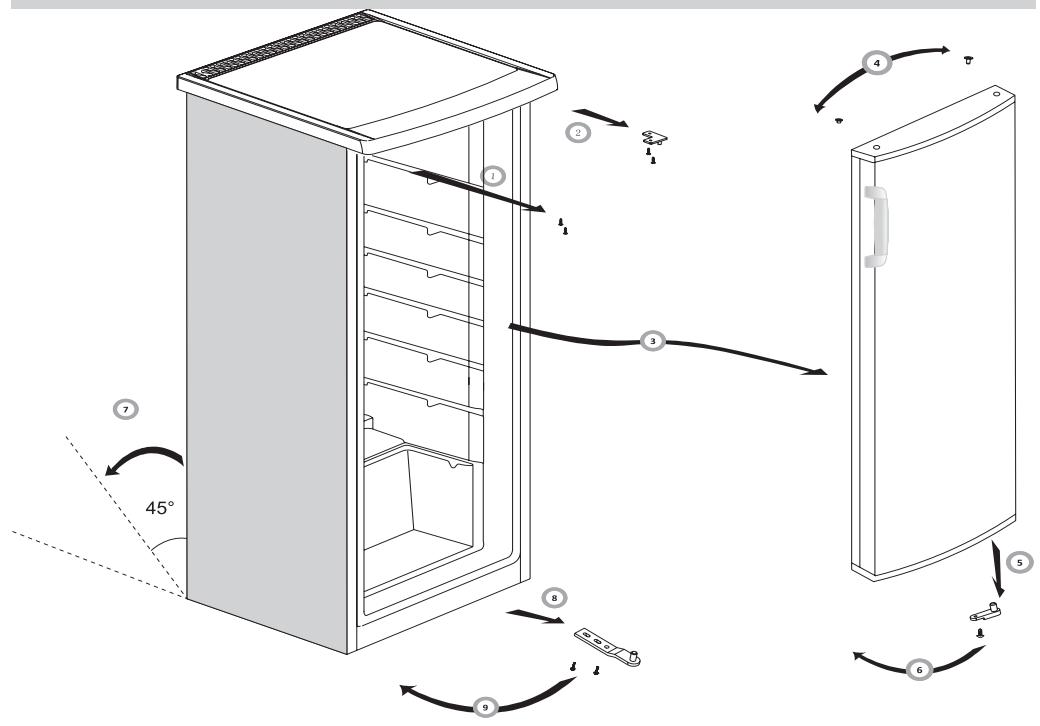 4
2
1
3
7
45°
5
8
6
9