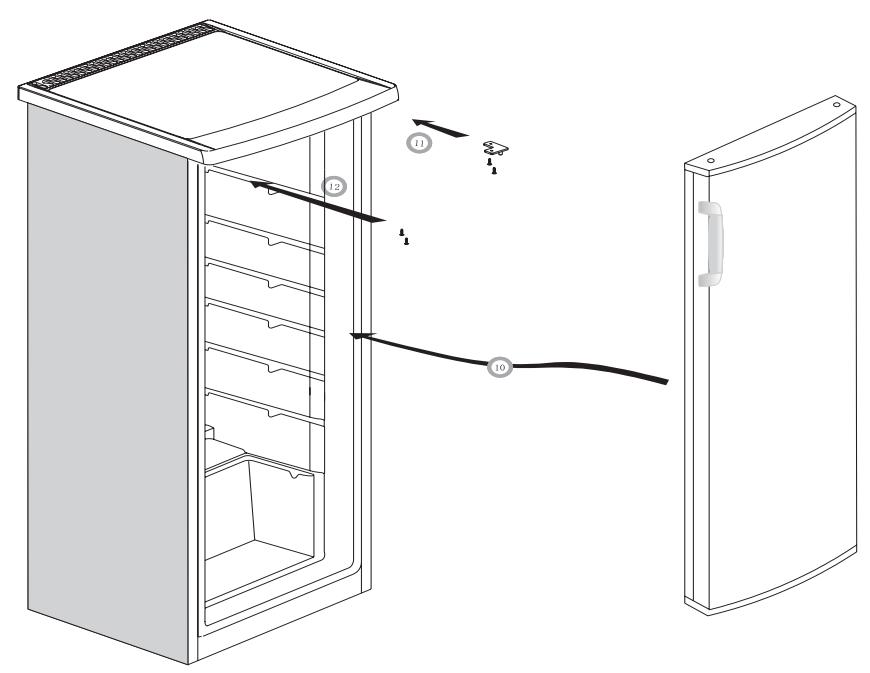 11

12

10