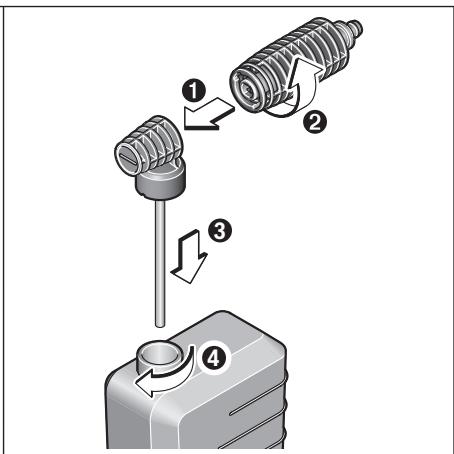 1
2
3
4