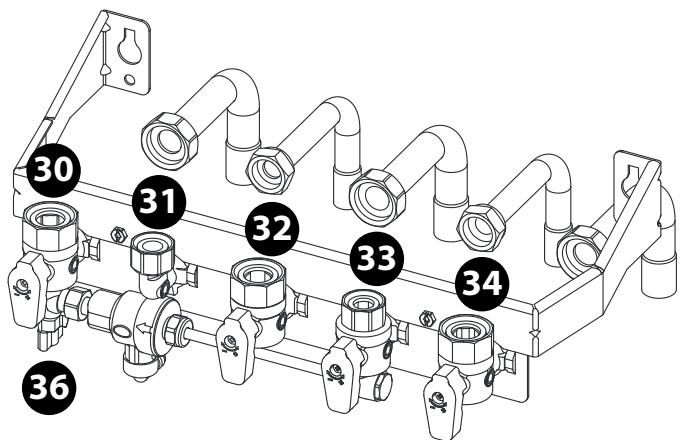 30
31
32
33
34
36