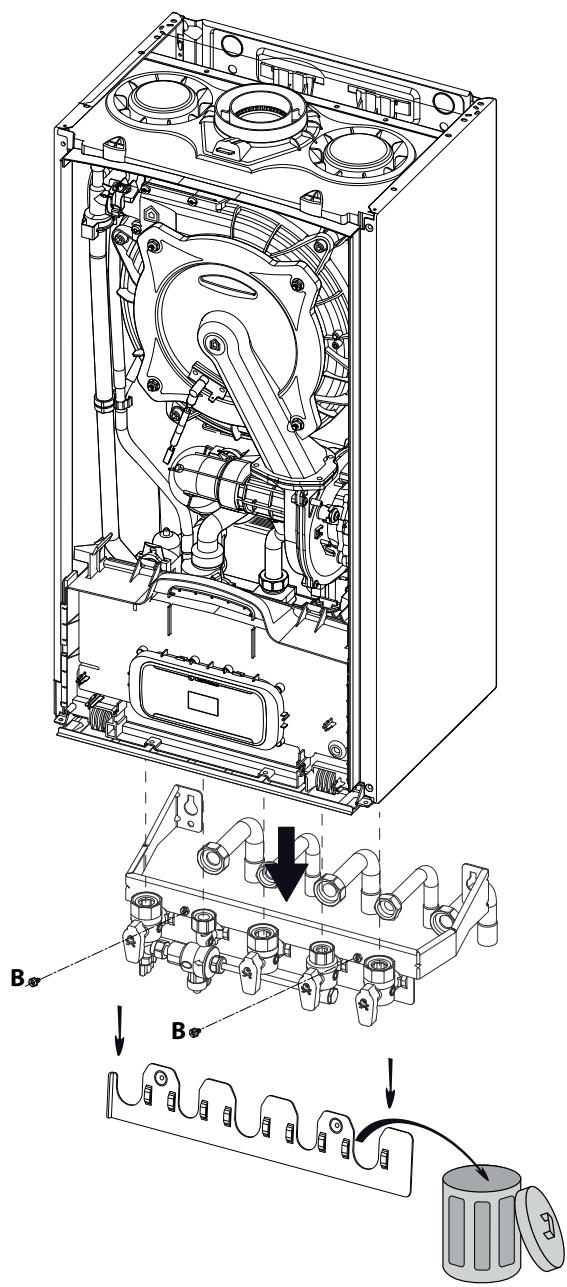 B
B