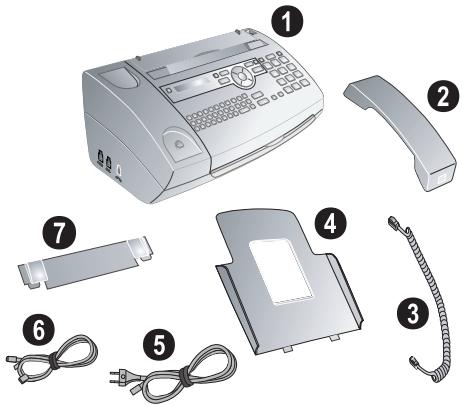 1
2
7
4
3
6
5