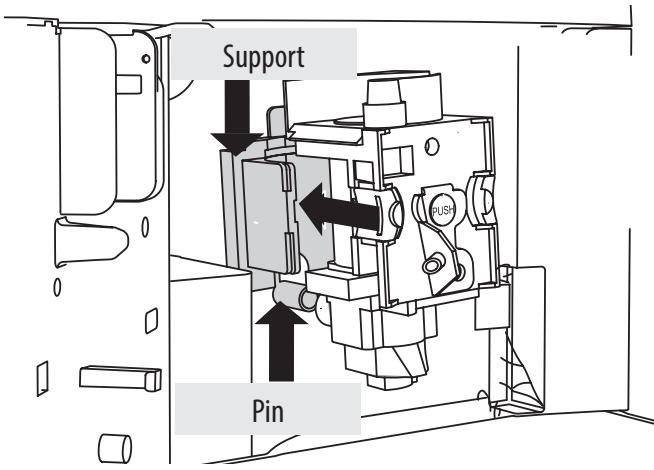 Support

PUSH

Pin