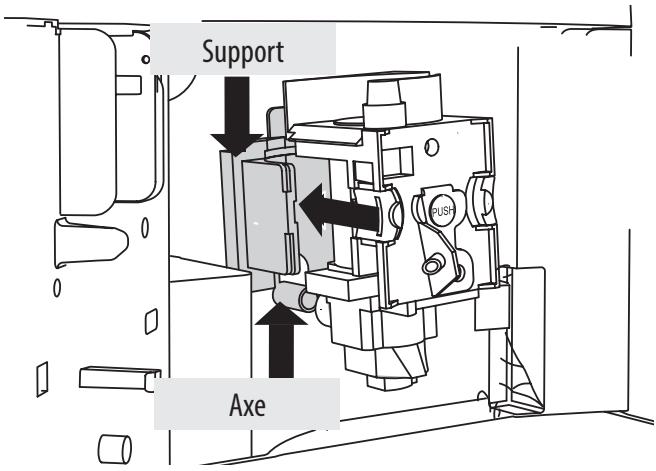 Support

PUSH

Axe