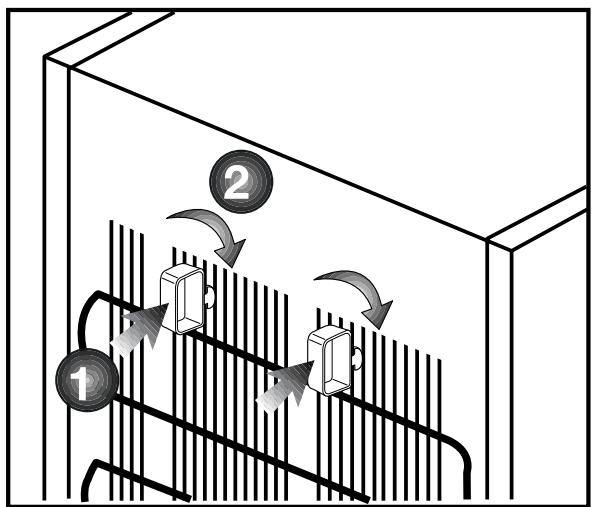 2
1