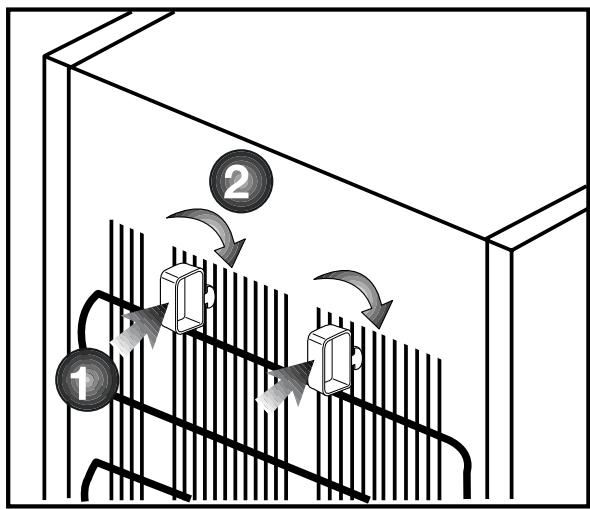 2

1