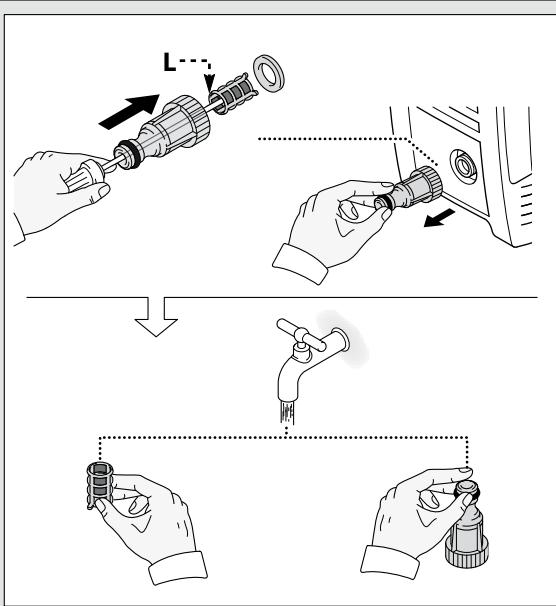 L