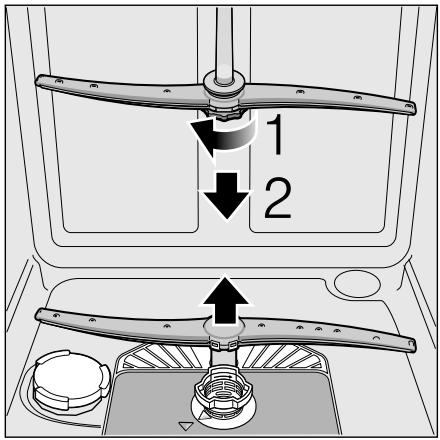 1
2