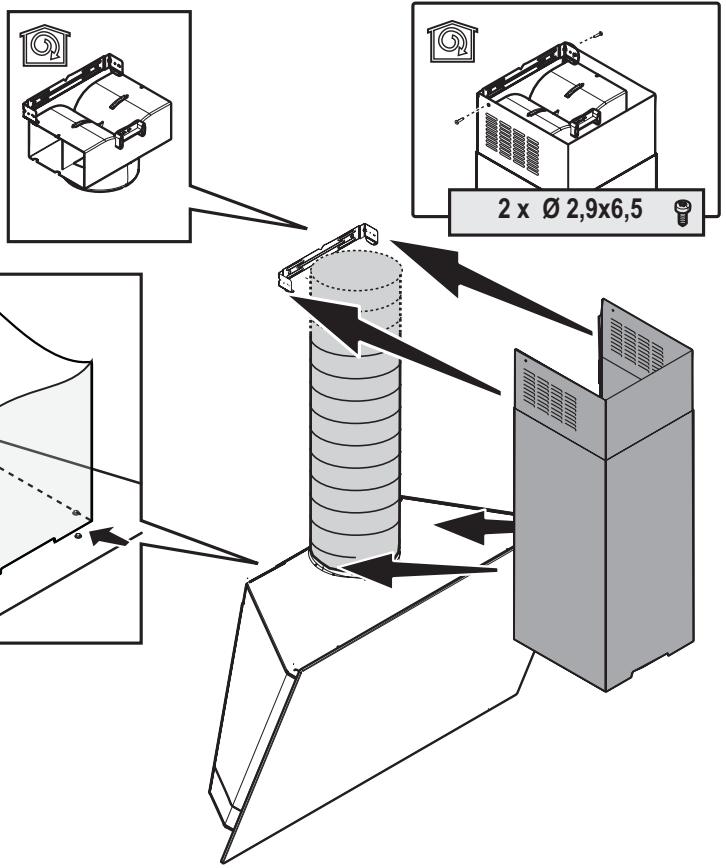 2 x Ø 2,9x6,5