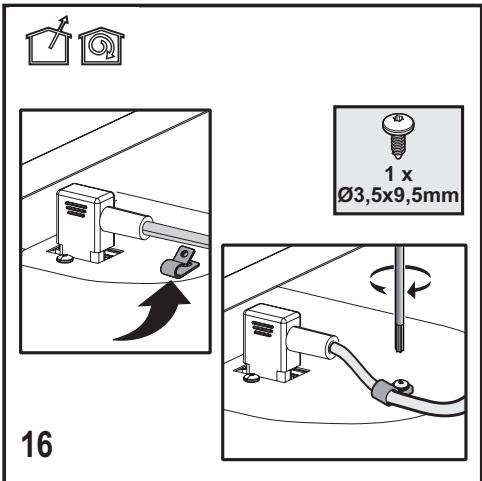 1 x
Ø3,5x9,5mm

16