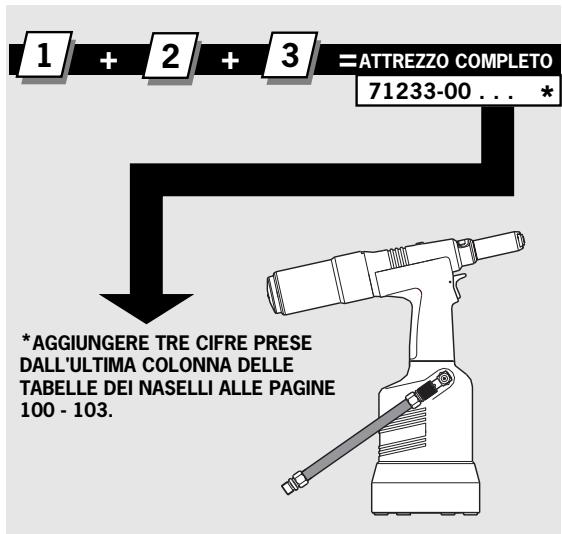 1 + 2 + 3 = ATTREZZO COMPLETO

71233-00 . . . *

*AGGIUNGERE TRE CIFRE PRESE DALL'ULTIMA COLONNA DELLE TABELLE DEI NASELLI ALLE PAGINE 100 - 103.