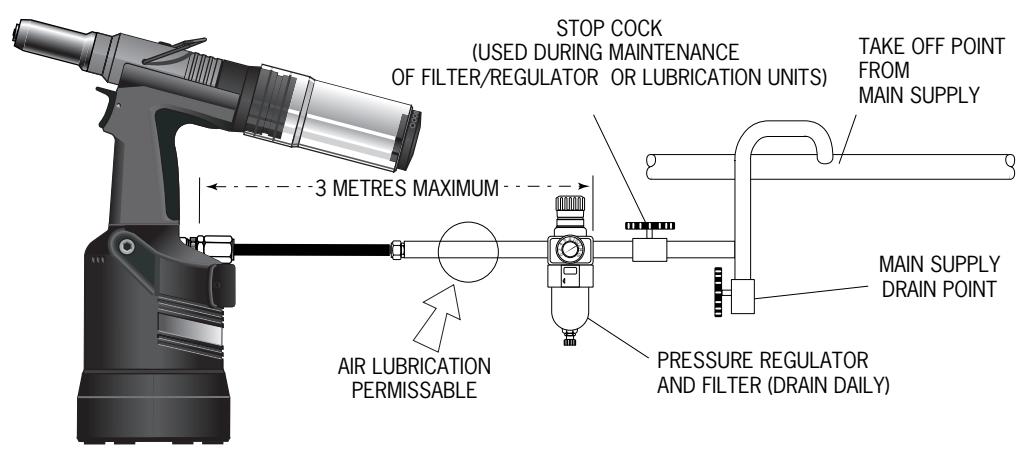 STOP COCK
(USED DURING MAINTENANCE
OF FILTER/REGULATOR OR LUBRICATION UNITS)

TAKE OFF POINT
FROM
MAIN SUPPLY

3 METRES MAXIMUM

MAIN SUPPLY
DRAIN POINT

AIR LUBRICATION
PERMISSABLE

PRESSURE REGULATOR
AND FILTER (DRAIN DAILY)