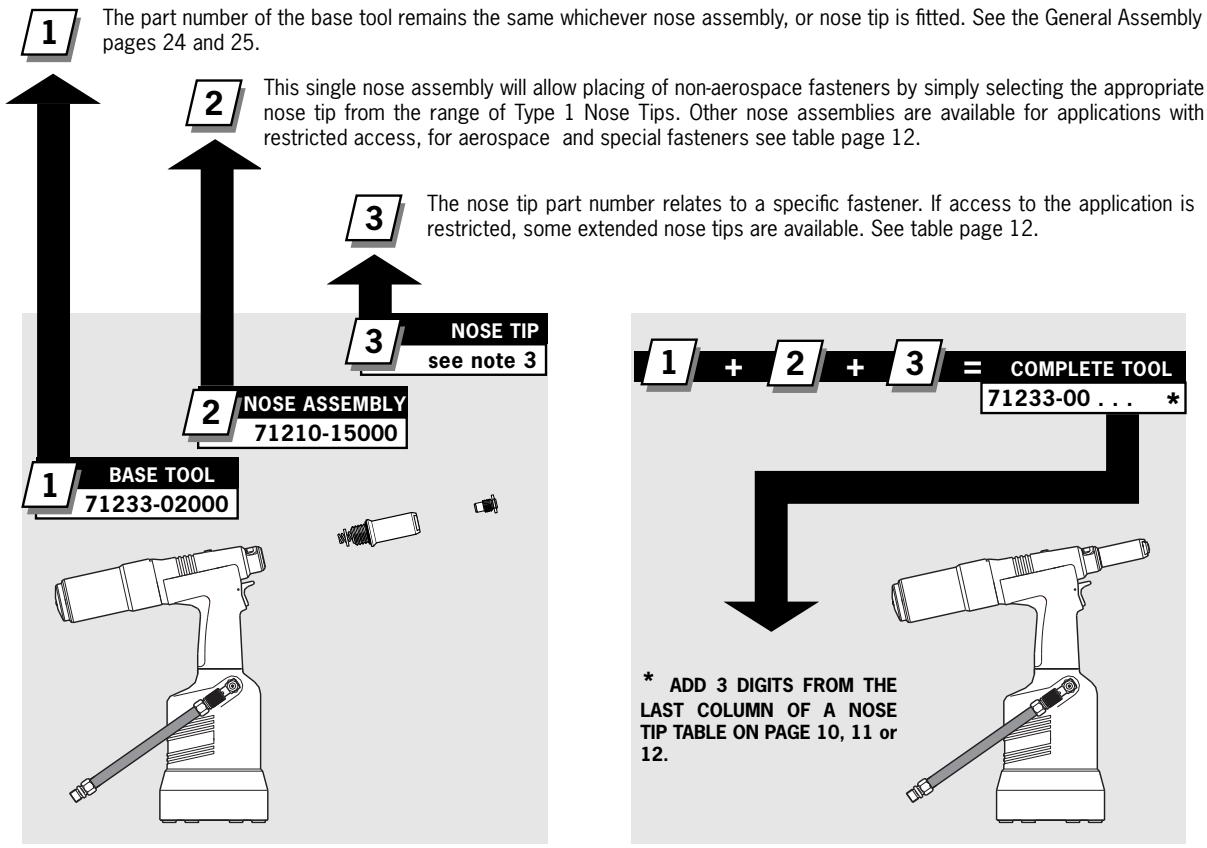 1 The part number of the base tool remains the same whichever nose assembly, or nose tip is fitted. See the General Assembly pages 24 and 25.

2 This single nose assembly will allow placing of non-aerospace fasteners by simply selecting the appropriate nose tip from the range of Type 1 Nose Tips. Other nose assemblies are available for applications with restricted access, for aerospace and special fasteners see table page 12.

3 The nose tip part number relates to a specific fastener. If access to the application is restricted, some extended nose tips are available. See table page 12.

3 NOSE TIP
see note 3

2 NOSE ASSEMBLY
71210-15000

1 BASE TOOL
71233-02000

1 + 2 + 3 = COMPLETE TOOL
71233-00 . . . *

* ADD 3 DIGITS FROM THE LAST COLUMN OF A NOSE TIP TABLE ON PAGE 10, 11 or 12.