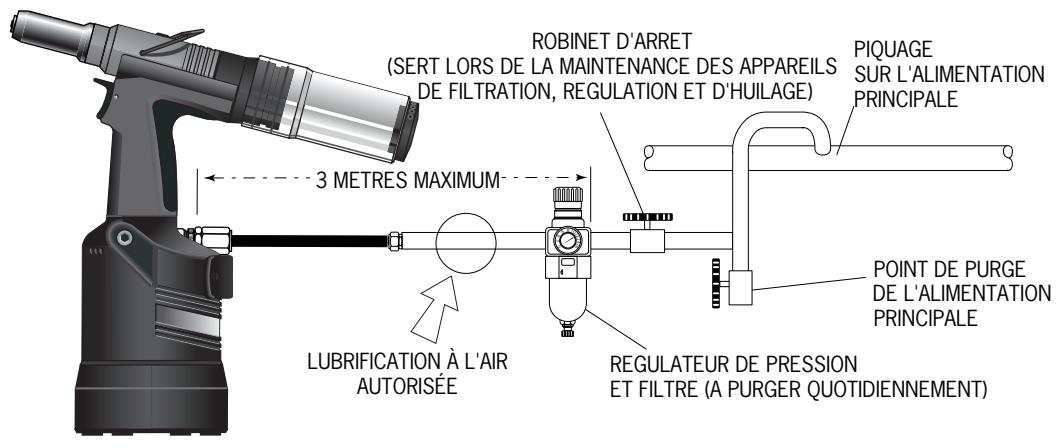 ROBINET D'ARRET
(SERT LORS DE LA MAINTENANCE DES APPAREILS DE FILTRATION, REGULATION ET D'HUILAGE)

PIQUAGE SUR L'ALIMENTATION PRINCIPALE

3 METRES MAXIMUM

POINT DE PURGE DE L'ALIMENTATION PRINCIPALE

LUBRIFICATION À L'AIR AUTORISÉE

REGULATEUR DE PRESSION ET FILTRE (A PURGER QUOTIDIENNEMENT)