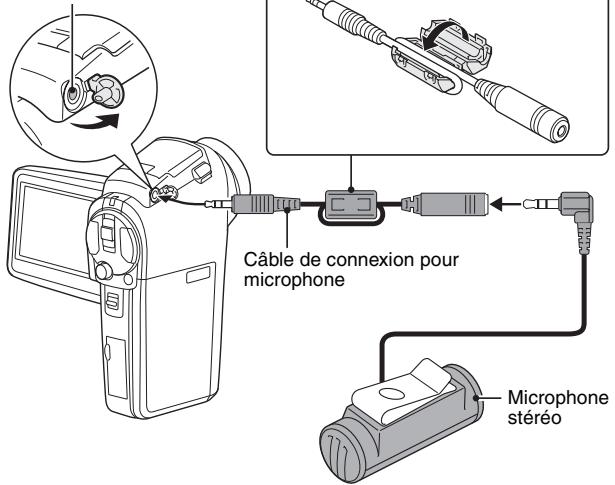 Câble de connexion pour microphone

Microphone stéréo