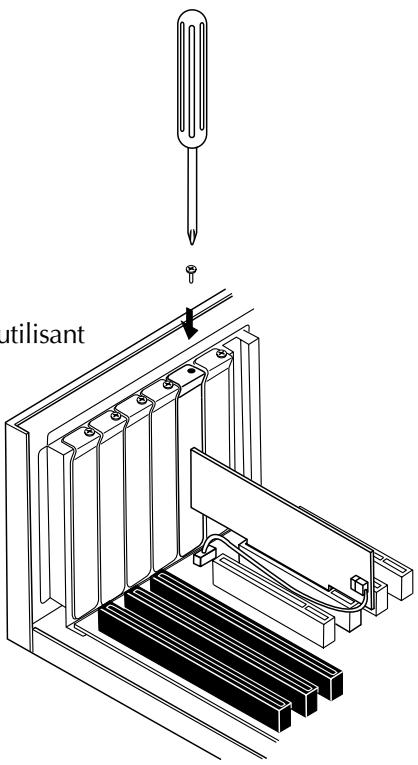 utilisant