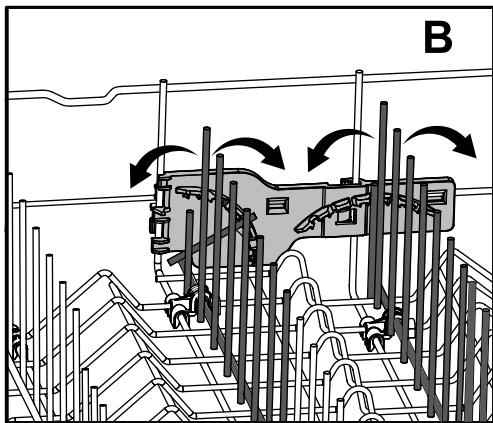 B