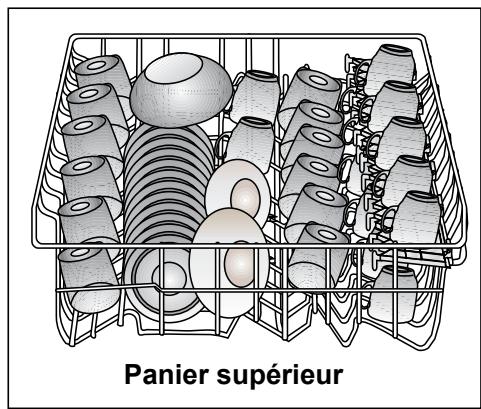 Panier supérieur