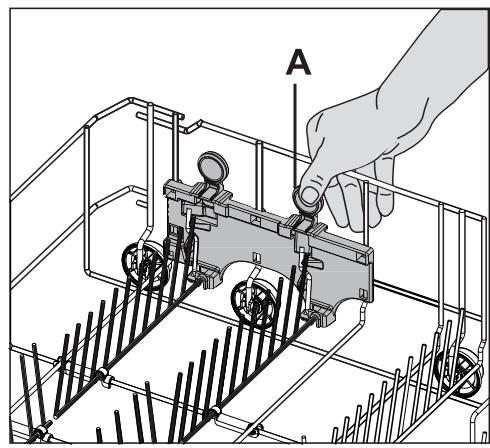 A