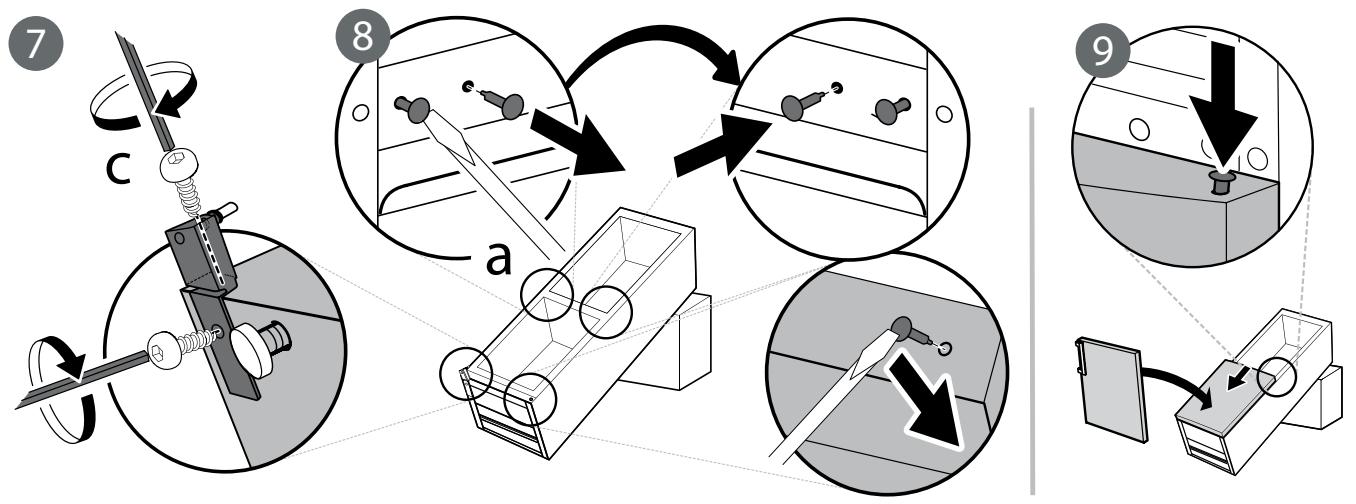 7

c

8

a

9