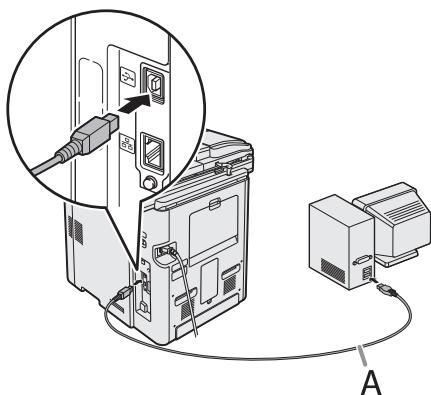 A